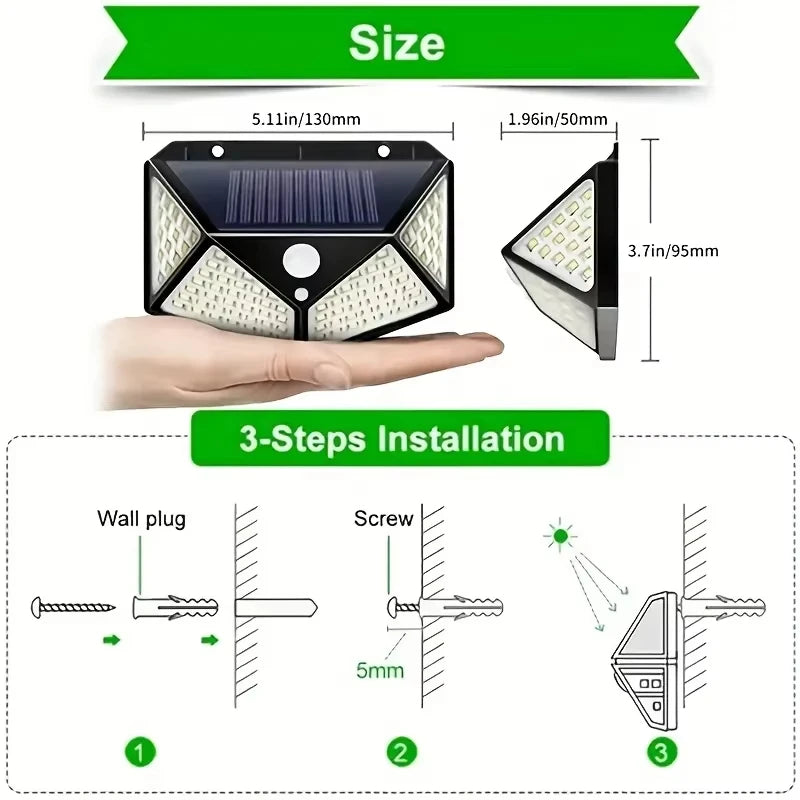 Size

5.11in/130mm

1.96in/50mm

3.7in/95mm

3-Steps Installation

Wall plug

Screw

5mm

1

2

3